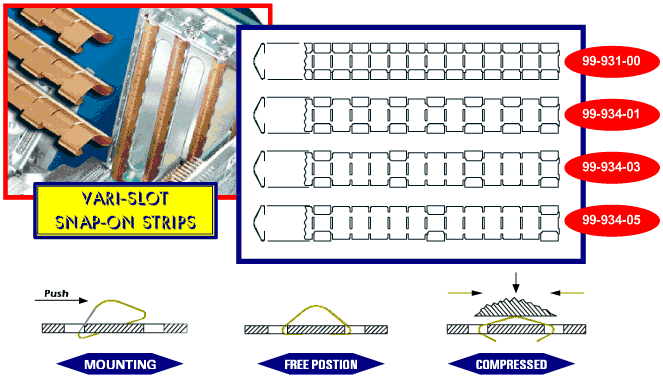 VARI-SLOT
SNAP-ON STRIPS

99-931-00

99-934-01

99-934-03

99-934-05

Push

MOUNTING

FREE POSTION

COMPRESSED